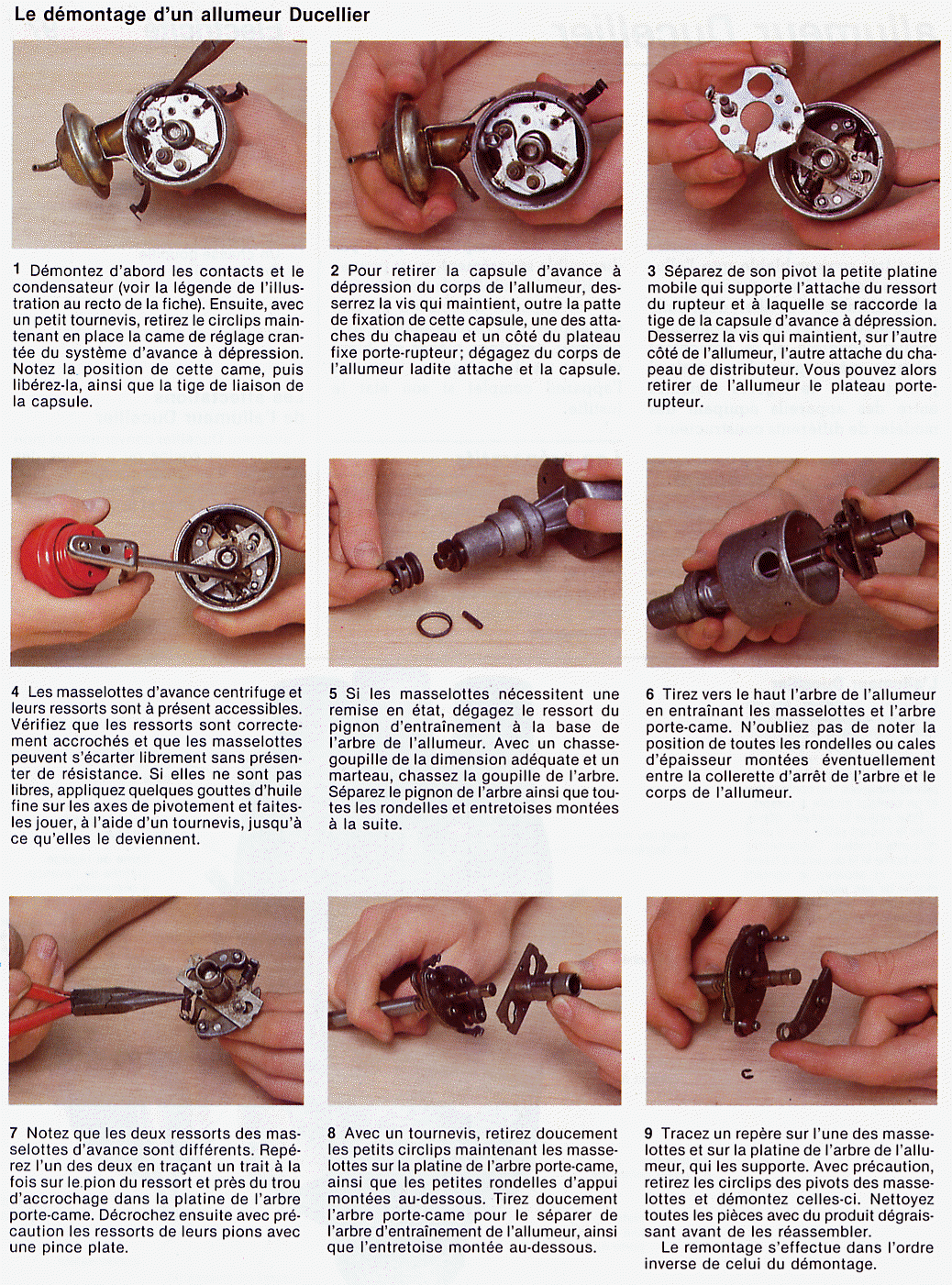 Le démontage d'un allumeur Ducellier

1 Démontez d'abord les contacts et le condensateur (voir la légende de l'illustration au recto de la fiche). Ensuite, avec un petit tournevis, retirez le circlips maintenant en place la came de réglage crantée du système d'avance à dépression. Notez la position de cette came, puis libérez-la, ainsi que la tige de liaison de la capsule.

2 Pour retirer la capsule d'avance à dépression du corps de l'allumeur, desserrez la vis qui maintient, outre la patte de fixation de cette capsule, une des attaches du chapeau et un côté du plateau fixe porte-rupteur; dégagez du corps de l'allumeur ladite attache et la capsule.

3 Séparez de son pivot la petite platine mobile qui supporte l'attache du ressort du rupteur et à laquelle se raccorde la tige de la capsule d'avance à dépression. Desserrez la vis qui maintient, sur l'autre côté de l'allumeur, l'autre attache du chapeau de distributeur. Vous pouvez alors retirer de l'allumeur le plateau porte-rupteur.

4 Les masselottes d'avance centrifuge et leurs ressorts sont à présent accessibles. Vérifiez que les ressorts sont correctement accrochés et que les masselottes peuvent s'écarter librement sans présenter de résistance. Si elles ne sont pas libres, appliquez quelques gouttes d'huile fine sur les axes de pivotement et faites-les jouer, à l'aide d'un tournevis, jusqu'à ce qu'elles le deviennent.

5 Si les masselottes nécessitent une remise en état, dégagez le ressort du pignon d'entraînement à la base de l'arbre de l'allumeur. Avec un chasse-goupille de la dimension adéquate et un marteau, chassez la goupille de l'arbre. Séparez le pignon de l'arbre ainsi que toutes les rondelles et entretoises montées à la suite.

6 Tirez vers le haut l'arbre de l'allumeur en entraînant les masselottes et l'arbre porte-came. N'oubliez pas de noter la position de toutes les rondelles ou cales d'épaisseur montées éventuellement entre la collerette d'arrêt de l'arbre et le corps de l'allumeur.

7 Notez que les deux ressorts des masselottes d'avance sont différents. Repérez l'un des deux en traçant un trait à la fois sur le pion du ressort et près du trou d'accrochage dans la platine de l'arbre porte-came. Décrochez ensuite avec précaution les ressorts de leurs pions avec une pince plate.

8 Avec un tournevis, retirez doucement les petits circlips maintenant les masselottes sur la platine de l'arbre porte-came, ainsi que les petites rondelles d'appui montées au-dessous. Tirez doucement l'arbre porte-came pour le séparer de l'arbre d'entraînement de l'allumeur, ainsi que l'entretoise montée au-dessous.

9 Tracez un repère sur l'une des masselottes et sur la platine de l'arbre de l'allumeur, qui les supporte. Avec précaution, retirez les circlips des pivots des masselottes et démontez celles-ci. Nettoyez toutes les pièces avec du produit dégraissant avant de les réassembler.
Le remontage s'effectue dans l'ordre inverse de celui du démontage.