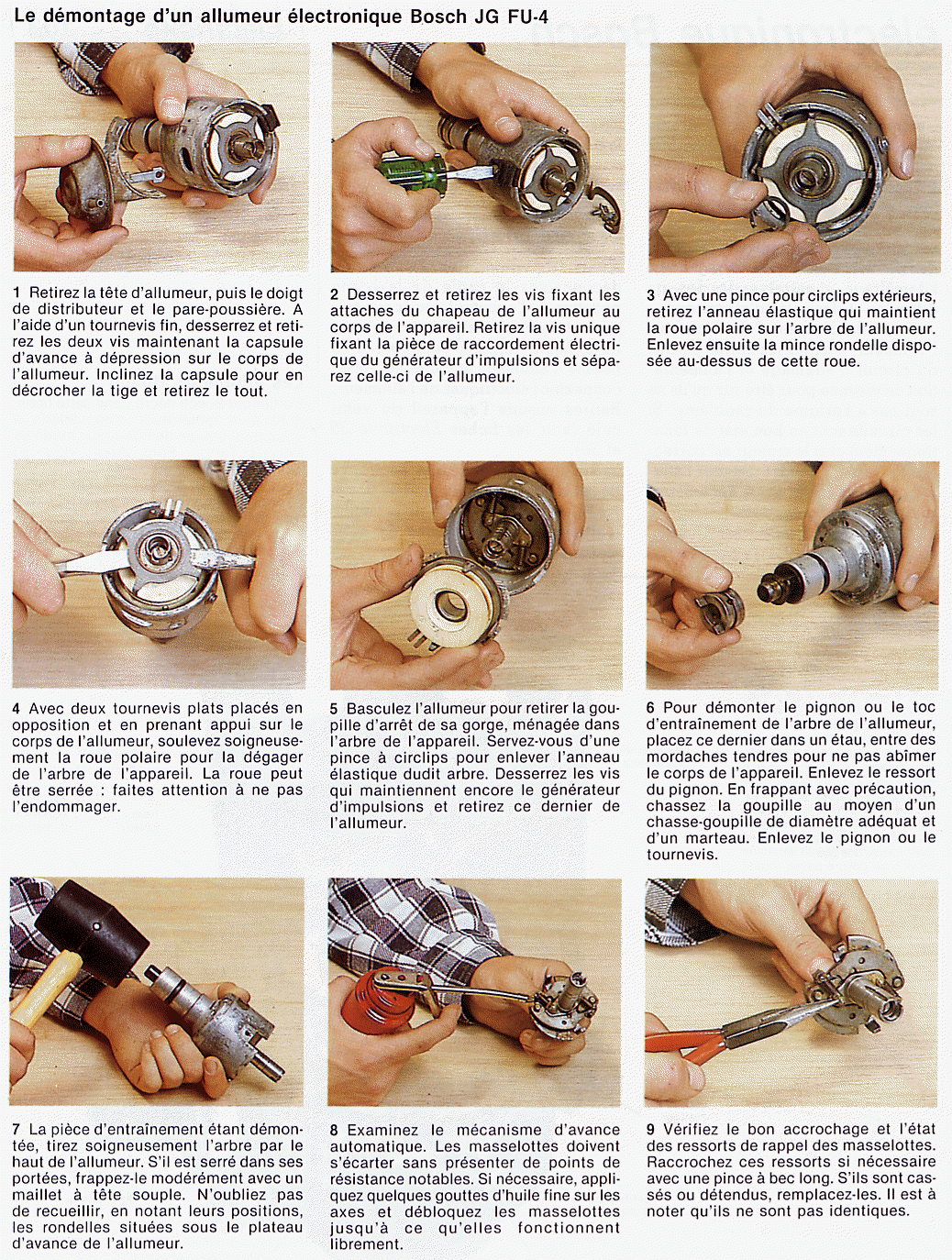 Le démontage d'un allumeur électronique Bosch JG FU-4

1 Retirez la tête d'allumeur, puis le doigt de distributeur et le pare-poussière. A l'aide d'un tournevis fin, desserrez et retirez les deux vis maintenant la capsule d'avance à dépression sur le corps de l'allumeur. Inclinez la capsule pour en décrocher la tige et retirez le tout.

2 Desserrez et retirez les vis fixant les attaches du chapeau de l'allumeur au corps de l'appareil. Retirez la vis unique fixant la pièce de raccordement électrique du générateur d'impulsions et séparez celle-ci de l'allumeur.

3 Avec une pince pour circlips extérieurs, retirez l'anneau élastique qui maintient la roue polaire sur l'arbre de l'allumeur. Enlevez ensuite la mince rondelle disposée au-dessus de cette roue.

4 Avec deux tournevis plats placés en opposition et en prenant appui sur le corps de l'allumeur, soulevez soigneusement la roue polaire pour la dégager de l'arbre de l'appareil. La roue peut être serrée : faites attention à ne pas l'endommager.

5 Basculez l'allumeur pour retirer la goupille d'arrêt de sa gorge, ménagée dans l'arbre de l'appareil. Servez-vous d'une pince à circlips pour enlever l'anneau élastique dudit arbre. Desserrez les vis qui maintiennent encore le générateur d'impulsions et retirez ce dernier de l'allumeur.

6 Pour démonter le pignon ou le toc d'entraînement de l'arbre de l'allumeur, placez ce dernier dans un étau, entre des mordaches tendres pour ne pas abîmer le corps de l'appareil. Enlevez le ressort du pignon. En frappant avec précaution, chassez la goupille au moyen d'un chasse-goupille de diamètre adéquat et d'un marteau. Enlevez le pignon ou le tournevis.

7 La pièce d'entraînement étant démontée, tirez soigneusement l'arbre par le haut de l'allumeur. S'il est serré dans ses portées, frappez-le modérément avec un maillet à tête souple. N'oubliez pas de recueillir, en notant leurs positions, les rondelles situées sous le plateau d'avance de l'allumeur.

8 Examinez le mécanisme d'avance automatique. Les masselottes doivent s'écarter sans présenter de points de résistance notables. Si nécessaire, appliquez quelques gouttes d'huile fine sur les axes et débloquez les masselottes jusqu'à ce qu'elles fonctionnent librement.

9 Vérifiez le bon accrochage et l'état des ressorts de rappel des masselottes. Raccrochez ces ressorts si nécessaire avec une pince à bec long. S'ils sont cassés ou détendus, remplacez-les. Il est à noter qu'ils ne sont pas identiques.