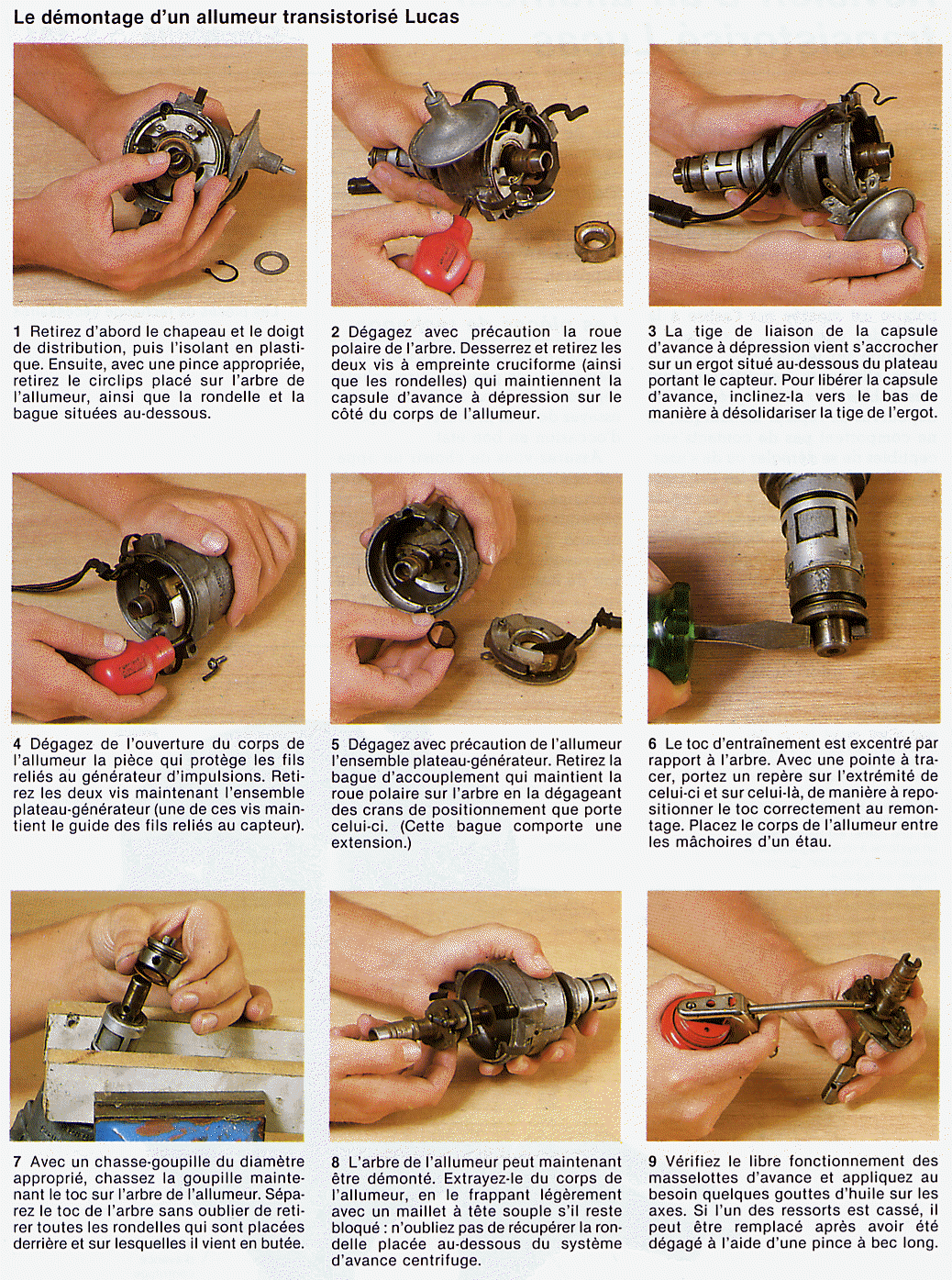 Le démontage d'un allumeur transistorisé Lucas

1 Retirez d'abord le chapeau et le doigt de distribution, puis l'isolant en plastique. Ensuite, avec une pince appropriée, retirez le circlips placé sur l'arbre de l'allumeur, ainsi que la rondelle et la bague situées au-dessous.

2 Dégagez avec précaution la roue polaire de l'arbre. Desserrez et retirez les deux vis à empreinte cruciforme (ainsi que les rondelles) qui maintiennent la capsule d'avance à dépression sur le côté du corps de l'allumeur.

3 La tige de liaison de la capsule d'avance à dépression vient s'accrocher sur un ergot situé au-dessous du plateau portant le capteur. Pour libérer la capsule d'avance, inclinez-la vers le bas de manière à désolidariser la tige de l'ergot.

4 Dégagez de l'ouverture du corps de l'allumeur la pièce qui protège les fils reliés au générateur d'impulsions. Retirez les deux vis maintenant l'ensemble plateau-générateur (une de ces vis maintient le guide des fils reliés au capteur).

5 Dégagez avec précaution de l'allumeur l'ensemble plateau-générateur. Retirez la bague d'accouplement qui maintient la roue polaire sur l'arbre en la dégageant des crans de positionnement que porte celui-ci. (Cette bague comporte une extension.)

6 Le toc d'entraînement est excentré par rapport à l'arbre. Avec une pointe à tracer, portez un repère sur l'extrémité de celui-ci et sur celui-là, de manière à repositionner le toc correctement au remontage. Placez le corps de l'allumeur entre les mâchoires d'un étau.

7 Avec un chasse-goupille du diamètre approprié, chassez la goupille maintenant le toc sur l'arbre de l'allumeur. Séparez le toc de l'arbre sans oublier de retirer toutes les rondelles qui sont placées derrière et sur lesquelles il vient en butée.

8 L'arbre de l'allumeur peut maintenant être démonté. Extrayez-le du corps de l'allumeur, en le frappant légèrement avec un maillet à tête souple s'il reste bloqué : n'oubliez pas de récupérer la rondelle placée au-dessous du système d'avance centrifuge.

9 Vérifiez le libre fonctionnement des masselottes d'avance et appliquez au besoin quelques gouttes d'huile sur les axes. Si l'un des ressorts est cassé, il peut être remplacé après avoir été dégagé à l'aide d'une pince à bec long.