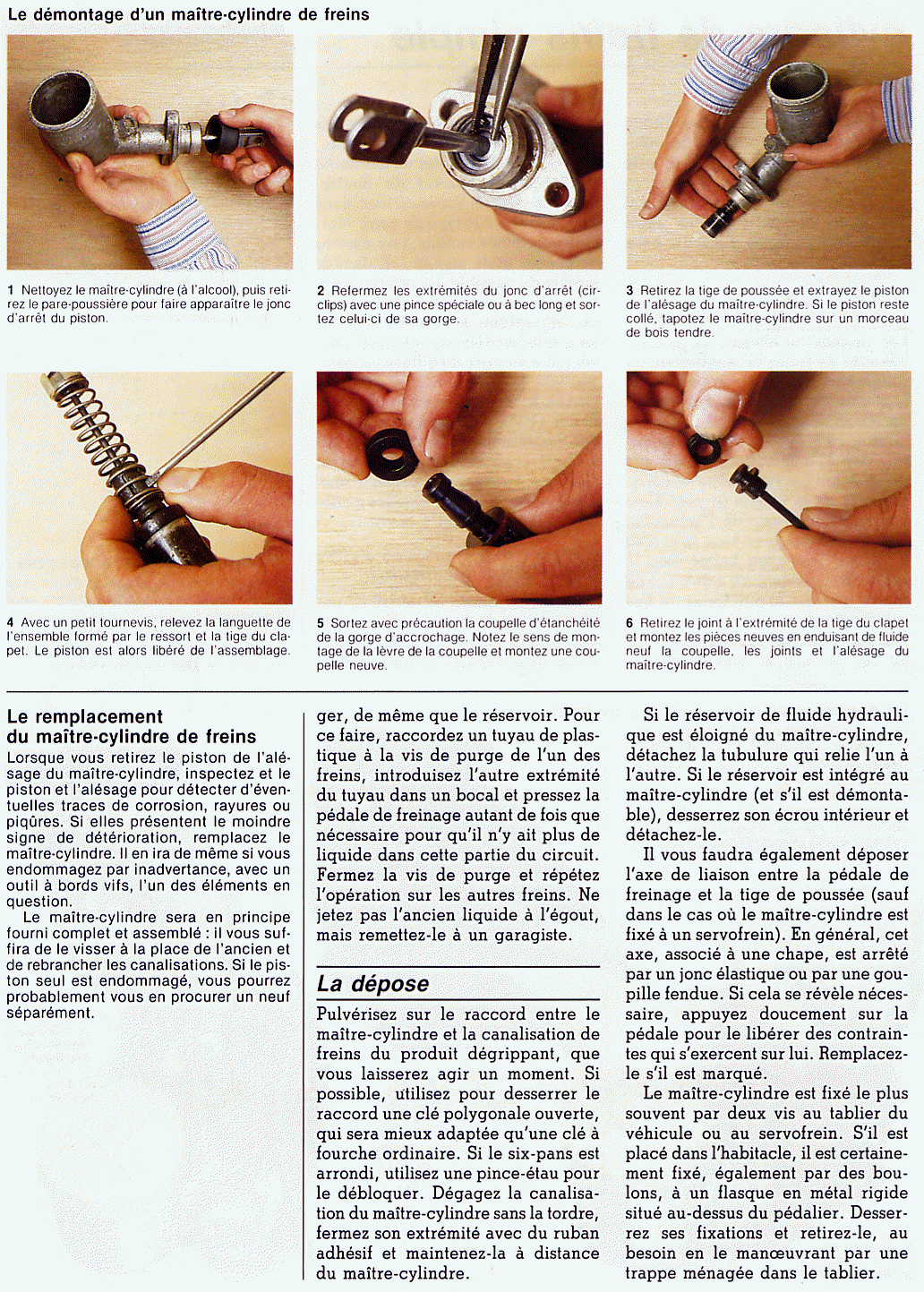 Le démontage d'un maître-cylindre de freins

1 Nettoyez le maître-cylindre (à l'alcool), puis retirez le pare-poussière pour faire apparaître le jonc d'arrêt du piston.

2 Refermez les extrémités du jonc d'arrêt (circlips) avec une pince spéciale ou à bec long et sortez celui-ci de sa gorge.

3 Retirez la tige de poussée et extrayez le piston de l'alésage du maître-cylindre. Si le piston reste collé, tapotez le maître-cylindre sur un morceau de bois tendre.

4 Avec un petit tournevis, relevez la languette de l'ensemble formé par le ressort et la tige du clapet. Le piston est alors libéré de l'assemblage.

5 Sortez avec précaution la coupelle d'étanchéité de la gorge d'accrochage. Notez le sens de montage de la lèvre de la coupelle et montez une coupelle neuve.

6 Retirez le joint à l'extrémité de la tige du clapet et montez les pièces neuves en enduisant de fluide neuf la coupelle, les joints et l'alésage du maître-cylindre.

Le remplacement du maître-cylindre de freins
Lorsque vous retirez le piston de l'alésage du maître-cylindre, inspectez et le piston et l'alésage pour détecter d'éventuelles traces de corrosion, rayures ou piqûres. Si elles présentent le moindre signe de détérioration, remplacez le maître-cylindre. Il en ira de même si vous endommagez par inadvertance, avec un outil à bords vifs, l'un des éléments en question.
Le maître-cylindre sera en principe fourni complet et assemblé : il vous suffira de le visser à la place de l'ancien et de rebrancher les canalisations. Si le piston seul est endommagé, vous pourrez probablement vous en procurer un neuf séparément.

ger, de même que le réservoir. Pour ce faire, raccordez un tuyau de plastique à la vis de purge de l'un des freins, introduisez l'autre extrémité du tuyau dans un bocal et pressez la pédale de freinage autant de fois que nécessaire pour qu'il n'y ait plus de liquide dans cette partie du circuit. Fermez la vis de purge et répétez l'opération sur les autres freins. Ne jetez pas l'ancien liquide à l'égout, mais remettez-le à un garagiste.

La dépose
Pulvérisez sur le raccord entre le maître-cylindre et la canalisation de freins du produit dégrippant, que vous laisserez agir un moment. Si possible, utilisez pour desserrer le raccord une clé polygonale ouverte, qui sera mieux adaptée qu'une clé à fourche ordinaire. Si le six-pans est arrondi, utilisez une pince-étau pour le débloquer. Dégagez la canalisation du maître-cylindre sans la tordre, fermez son extrémité avec du ruban adhésif et maintenez-la à distance du maître-cylindre.

Si le réservoir de fluide hydraulique est éloigné du maître-cylindre, détachez la tubulure qui relie l'un à l'autre. Si le réservoir est intégré au maître-cylindre (et s'il est démontable), desserrez son écrou intérieur et détachez-le.
Il vous faudra également déposer l'axe de liaison entre la pédale de freinage et la tige de poussée (sauf dans le cas où le maître-cylindre est fixé à un servofrein). En général, cet axe, associé à une chape, est arrêté par un jonc élastique ou par une goupille fendue. Si cela se révèle nécessaire, appuyez doucement sur la pédale pour le libérer des contraintes qui s'exercent sur lui. Remplacez-le s'il est marqué.
Le maître-cylindre est fixé le plus souvent par deux vis au tablier du véhicule ou au servofrein. S'il est placé dans l'habitacle, il est certainement fixé, également par des boulons, à un flasque en métal rigide situé au-dessus du pédalier. Desserrez ses fixations et retirez-le, au besoin en le manœuvrant par une trappe ménagée dans le tablier.