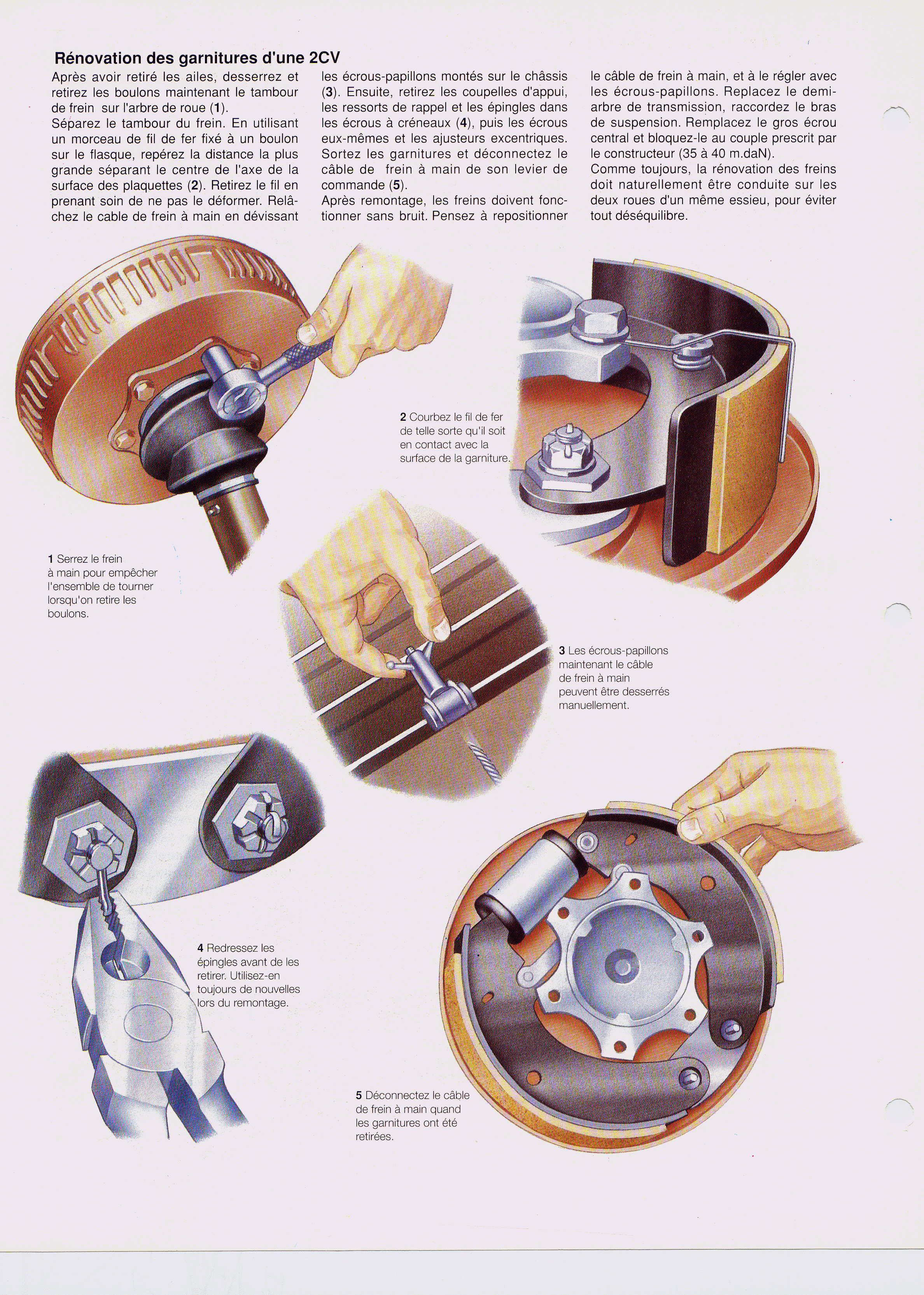 Rénovation des garnitures d'une 2CV

Après avoir retiré les ailes, desserrez et retirez les boulons maintenant le tambour de frein sur l'arbre de roue (1).
Séparez le tambour du frein. En utilisant un morceau de fil de fer fixé à un boulon sur le flasque, repérez la distance la plus grande séparant le centre de l'axe de la surface des plaquettes (2). Retirez le fil en prenant soin de ne pas le déformer. Relâchez le cable de frein à main en dévissant les écrous-papillons montés sur le châssis (3). Ensuite, retirez les coupelles d'appui, les ressorts de rappel et les épingles dans les écrous à créneaux (4), puis les écrous eux-mêmes et les ajusteurs excentriques. Sortez les garnitures et déconnectez le câble de frein à main de son levier de commande (5).
Après remontage, les freins doivent fonctionner sans bruit. Pensez à repositionner le câble de frein à main, et à le régler avec les écrous-papillons. Replacez le demi-arbre de transmission, raccordez le bras de suspension. Remplacez le gros écrou central et bloquez-le au couple prescrit par le constructeur (35 à 40 m.daN).
Comme toujours, la rénovation des freins doit naturellement être conduite sur les deux roues d'un même essieu, pour éviter tout déséquilibre.

2 Courbez le fil de fer de telle sorte qu'il soit en contact avec la surface de la garniture.

1 Serrez le frein à main pour empêcher l'ensemble de tourner lorsqu'on retire les boulons.

3 Les écrous-papillons maintenant le câble de frein à main peuvent être desserrés manuellement.

4 Redressez les épingles avant de les retirer. Utilisez-en toujours de nouvelles lors du remontage.

5 Déconnectez le câble de frein à main quand les garnitures ont été retirées.