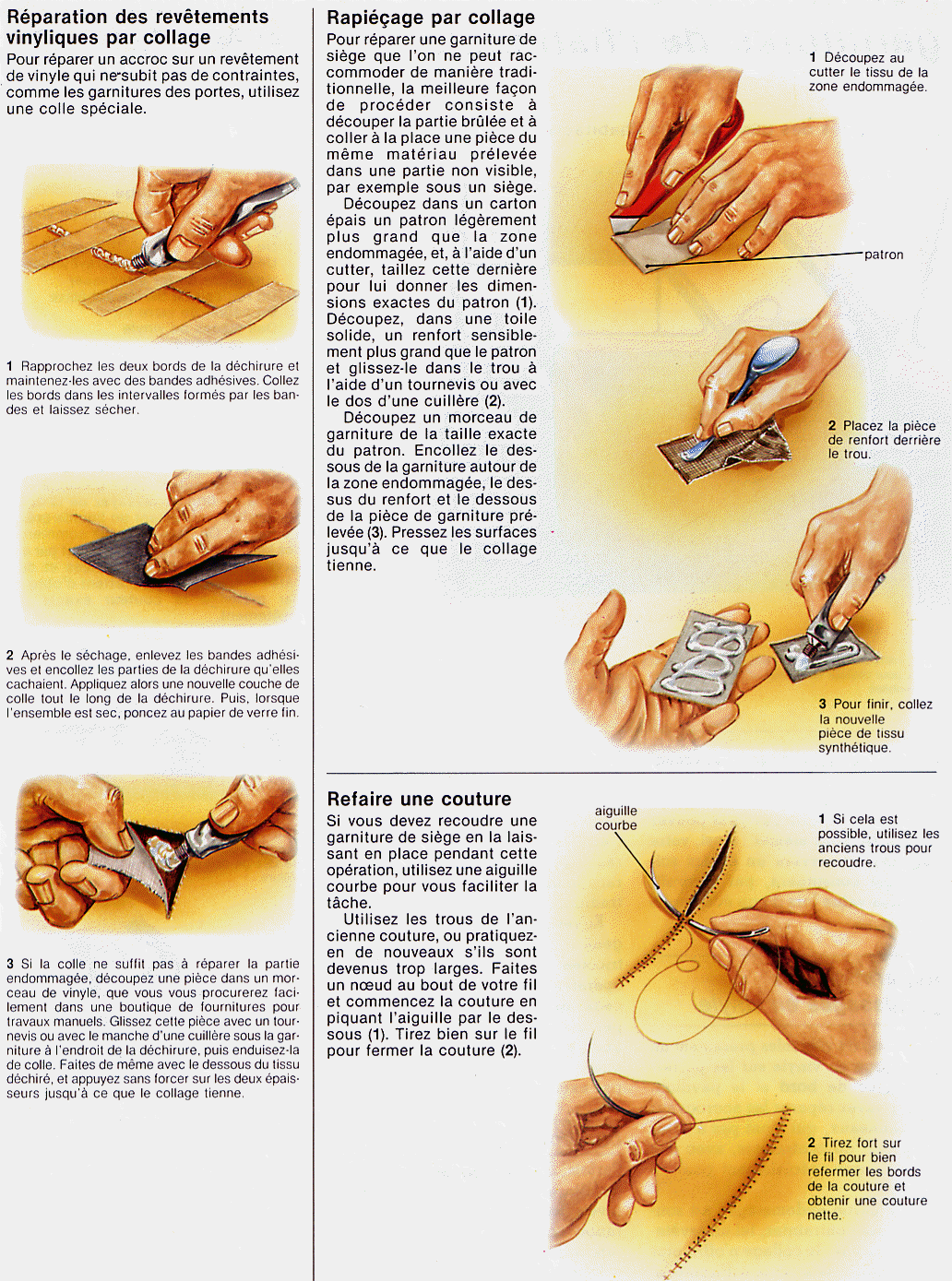 Réparation des revêtements vinyliques par collage

Pour réparer un accroc sur un revêtement de vinyle qui ne subit pas de contraintes, comme les garnitures des portes, utilisez une colle spéciale.

1 Rapprochez les deux bords de la déchirure et maintenez-les avec des bandes adhésives. Collez les bords dans les intervalles formés par les bandes et laissez sécher.

2 Après le séchage, enlevez les bandes adhésives et encollez les parties de la déchirure qu'elles cachaient. Appliquez alors une nouvelle couche de colle tout le long de la déchirure. Puis, lorsque l'ensemble est sec, poncez au papier de verre fin.

3 Si la colle ne suffit pas à réparer la partie endommagée, découpez une pièce dans un morceau de vinyle, que vous vous procurerez facilement dans une boutique de fournitures pour travaux manuels. Glissez cette pièce avec un tournevis ou avec le manche d'une cuillère sous la garniture à l'endroit de la déchirure, puis enduisez-la de colle. Faites de même avec le dessous du tissu déchiré, et appuyez sans forcer sur les deux épaisseurs jusqu'à ce que le collage tienne.

Rapiéçage par collage

Pour réparer une garniture de siège que l'on ne peut raccommoder de manière traditionnelle, la meilleure façon de procéder consiste à découper la partie brûlée et à coller à la place une pièce du même matériau prélevée dans une partie non visible, par exemple sous un siège.

Découpez dans un carton épais un patron légèrement plus grand que la zone endommagée, et, à l'aide d'un cutter, taillez cette dernière pour lui donner les dimensions exactes du patron (1). Découpez, dans une toile solide, un renfort sensiblement plus grand que le patron et glissez-le dans le trou à l'aide d'un tournevis ou avec le dos d'une cuillère (2).

Découpez un morceau de garniture de la taille exacte du patron. Encollez le dessous de la garniture autour de la zone endommagée, le dessus du renfort et le dessous de la pièce de garniture prélevée (3). Pressez les surfaces jusqu'à ce que le collage tienne.

1 Découpez au cutter le tissu de la zone endommagée.

patron

2 Placez la pièce de renfort derrière le trou.

3 Pour finir, collez la nouvelle pièce de tissu synthétique.

Refaire une couture

Si vous devez recoudre une garniture de siège en la laissant en place pendant cette opération, utilisez une aiguille courbe pour vous faciliter la tâche.

Utilisez les trous de l'ancienne couture, ou pratiquez-en de nouveaux s'ils sont devenus trop larges. Faites un nœud au bout de votre fil et commencez la couture en piquant l'aiguille par le dessous (1). Tirez bien sur le fil pour fermer la couture (2).

aiguille courbe

1 Si cela est possible, utilisez les anciens trous pour recoudre.

2 Tirez fort sur le fil pour bien refermer les bords de la couture et obtenir une couture nette.